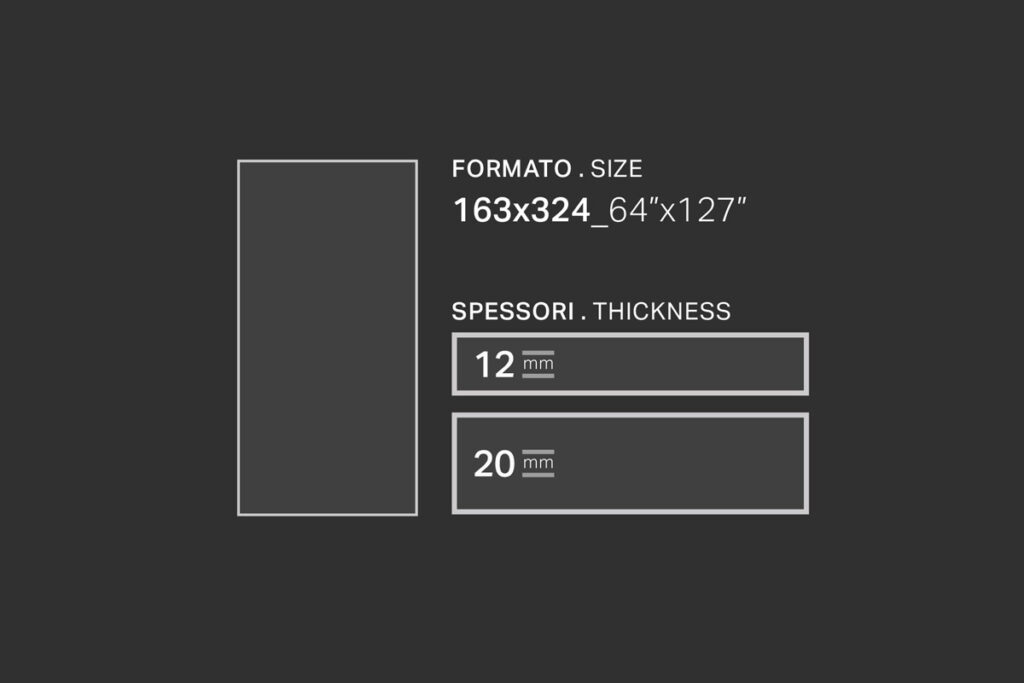 FORMATO . SIZE
163x324_64"x127"

SPESSORI . THICKNESS

12 mm

20 mm